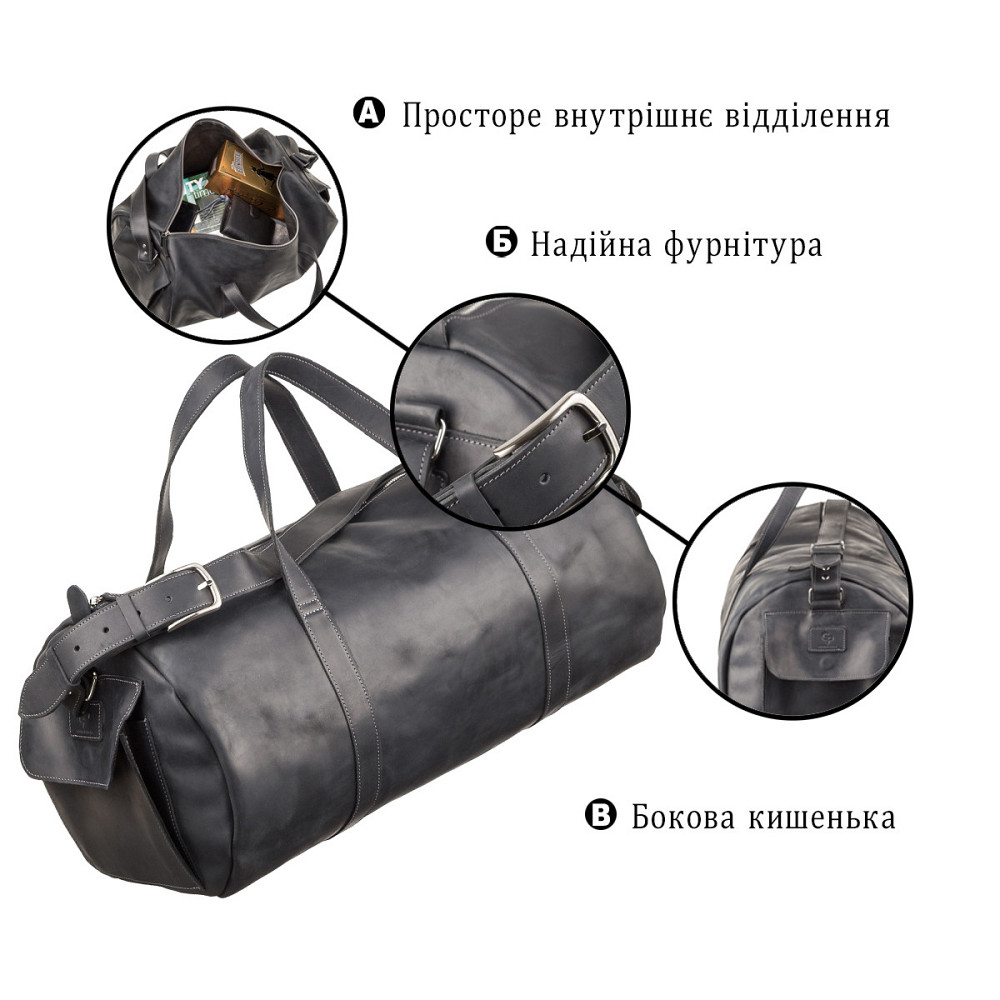 А Просторе внутрішнє відділення

Б Надійна фурнітура

В Бокова кишенька