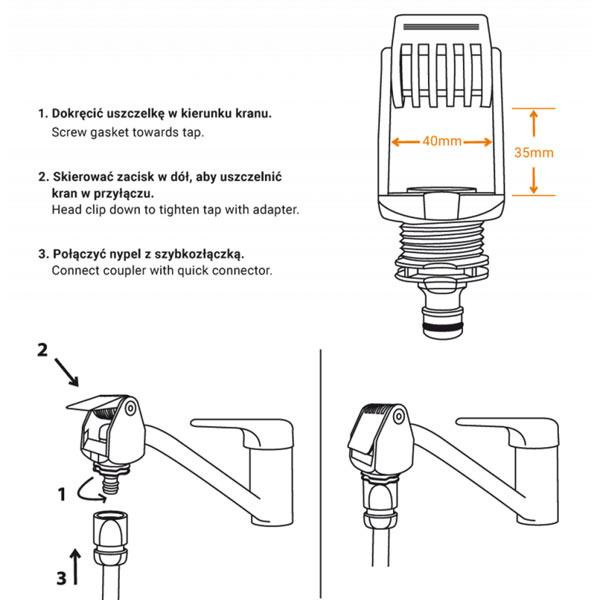 1. Dokręcić uszczelkę w kierunku kranu.
Screw gasket towards tap.

2. Skierować zacisk w dół, aby uszczelnić kran w przyłączu.
Head clip down to tighten tap with adapter.

3. Połączyć nypel z szybkozłączką.
Connect coupler with quick connector.

40mm

35mm

2

1

3