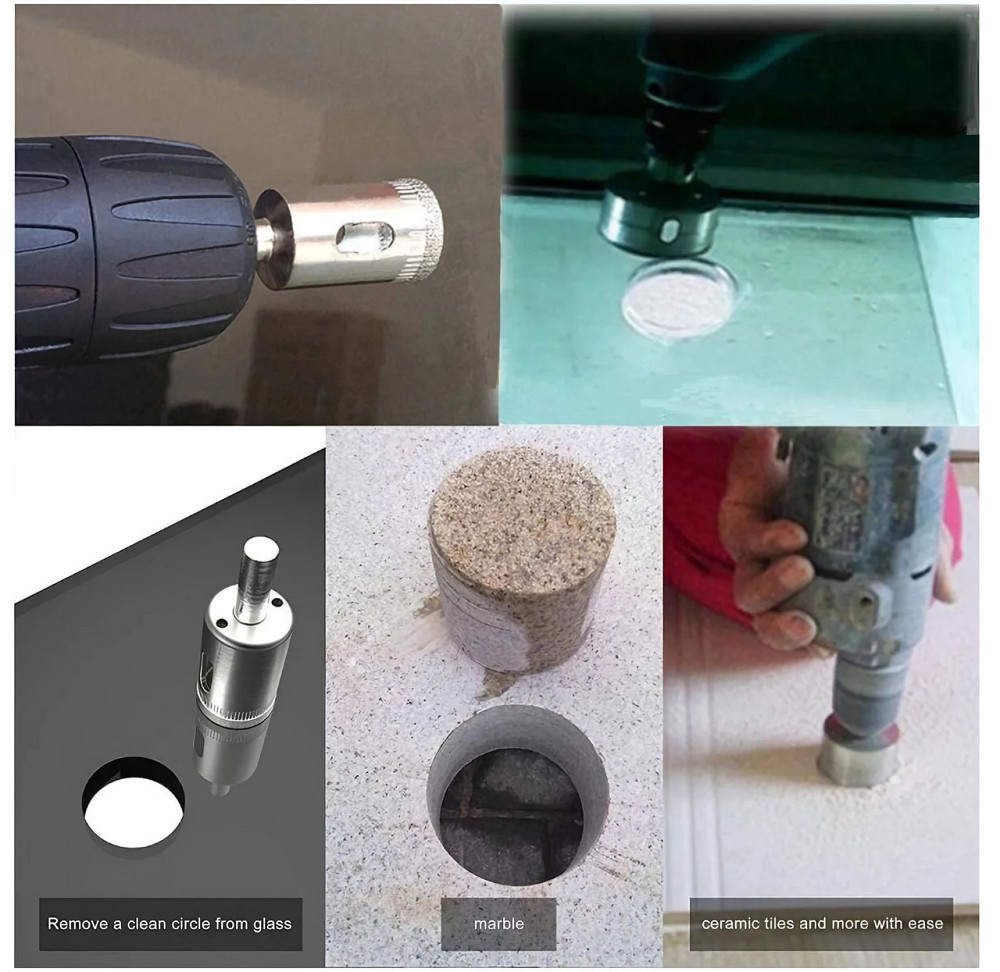 Remove a clean circle from glass

marble

ceramic tiles and more with ease