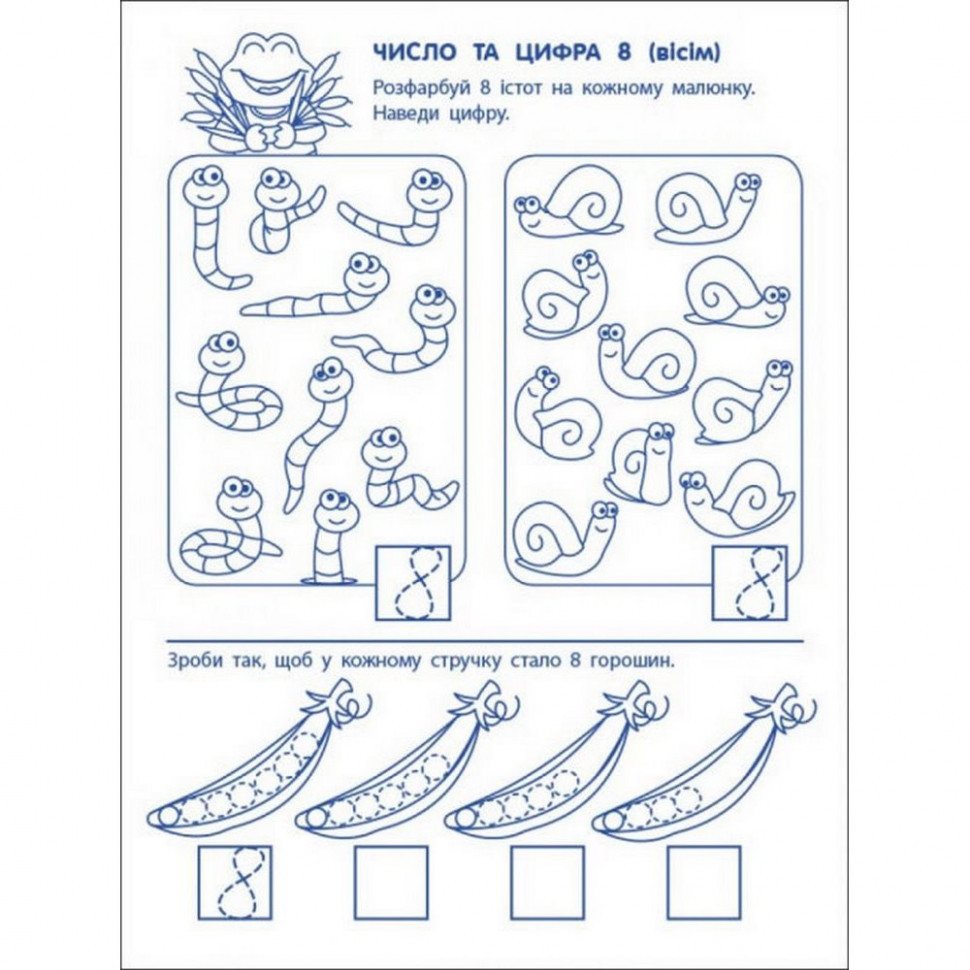 ЧИСЛО ТА ЦИФРА 8 (вісім)

Розфарбуй 8 істот на кожному малюнку. Наведи цифру.

8

8

Зроби так, щоб у кожному стручку стало 8 горошин.

8