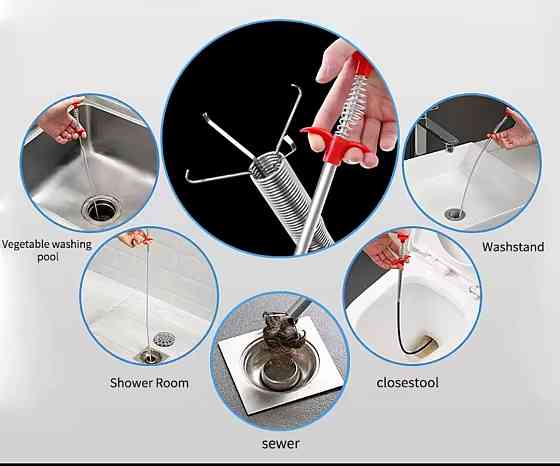 Vegetable washing pool

Washstand

Shower Room

closestool

sewer