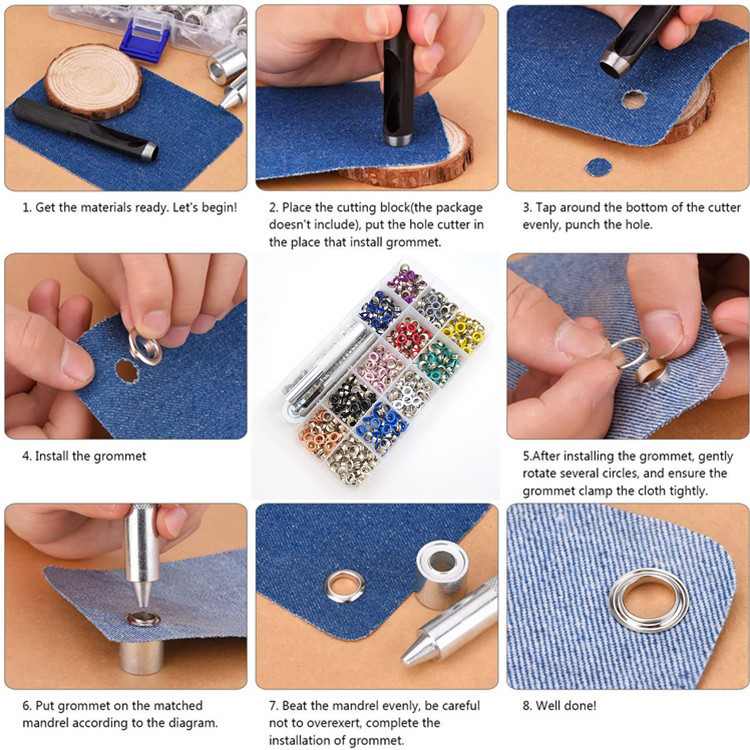 1. Get the materials ready. Let's begin!

2. Place the cutting block(the package doesn't include), put the hole cutter in the place that install grommet.

3. Tap around the bottom of the cutter evenly, punch the hole.

4. Install the grommet

5.After installing the grommet, gently rotate several circles, and ensure the grommet clamp the cloth tightly.

6. Put grommet on the matched mandrel according to the diagram.

7. Beat the mandrel evenly, be careful not to overexert, complete the installation of grommet.

8. Well done!