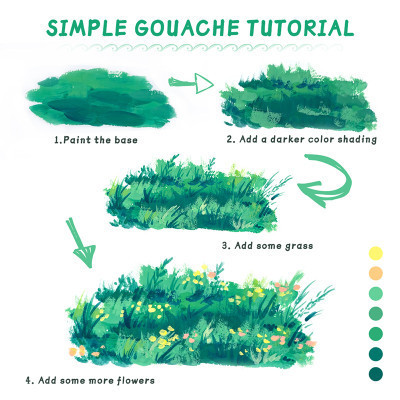 SIMPLE GOUACHE TUTORIAL

1.Paint the base

2. Add a darker color shading

3. Add some grass

4. Add some more flowers