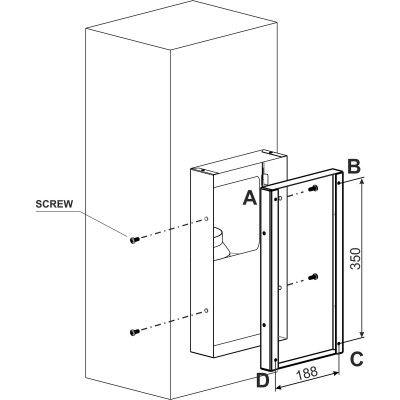 SCREW

A

B

350

C

D

188