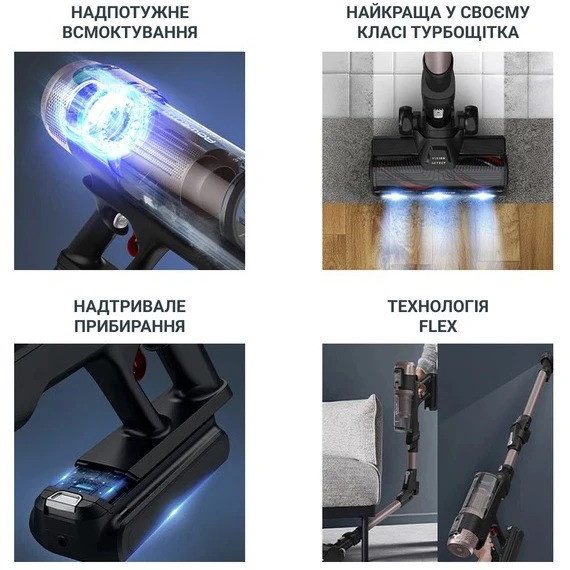 НАДПОТУЖНЕ ВСМОКТУВАННЯ

НАЙКРАЩА У СВОЄМУ КЛАСІ ТУРБОЩІТКА

НАДТРИВАЛЕ ПРИБИРАННЯ

ТЕХНОЛОГІЯ FLEX