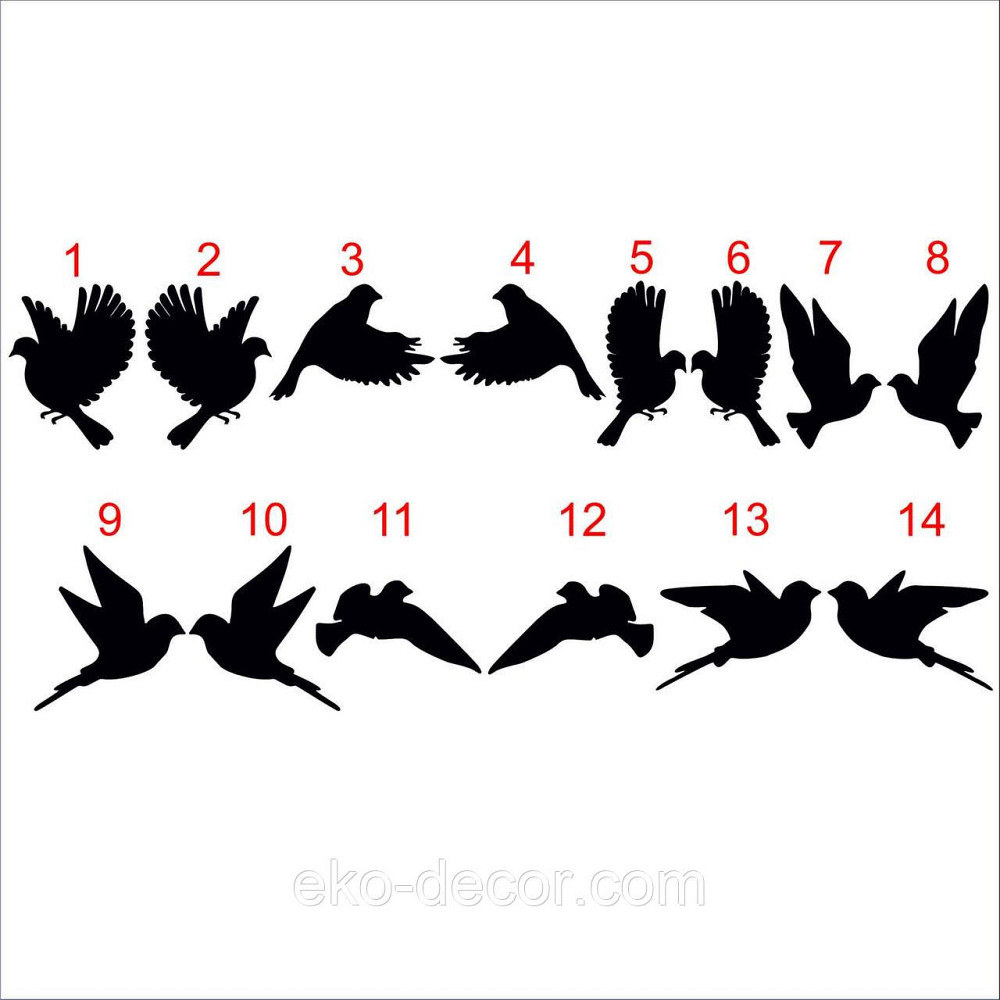 1 2 3 4 5 6 7 8

9 10 11 12 13 14

eko-decor.com