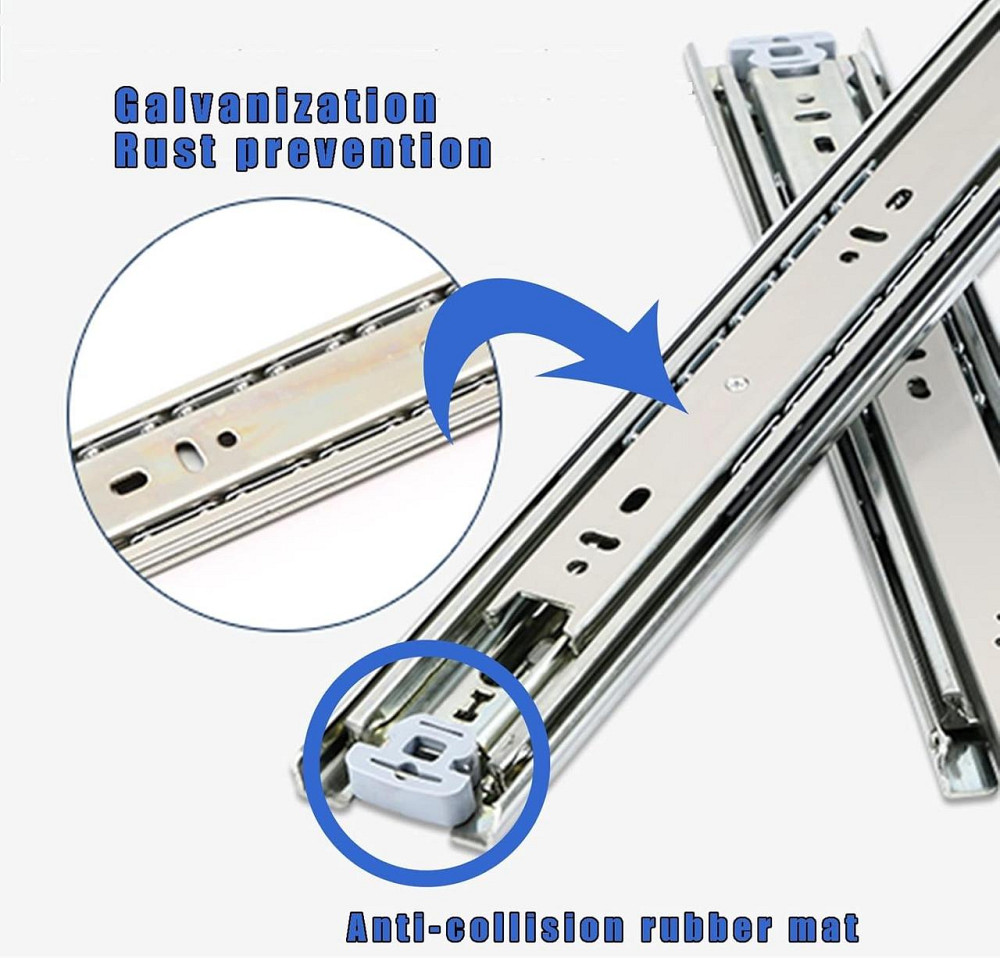 Galvanization
Rust prevention

Anti-collision rubber mat