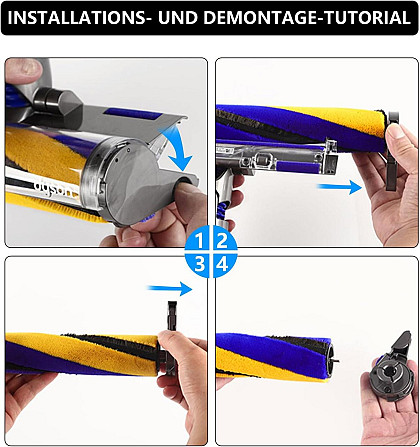 INSTALLATIONS- UND DEMONTAGE-TUTORIAL

dyson

1 2
3 4