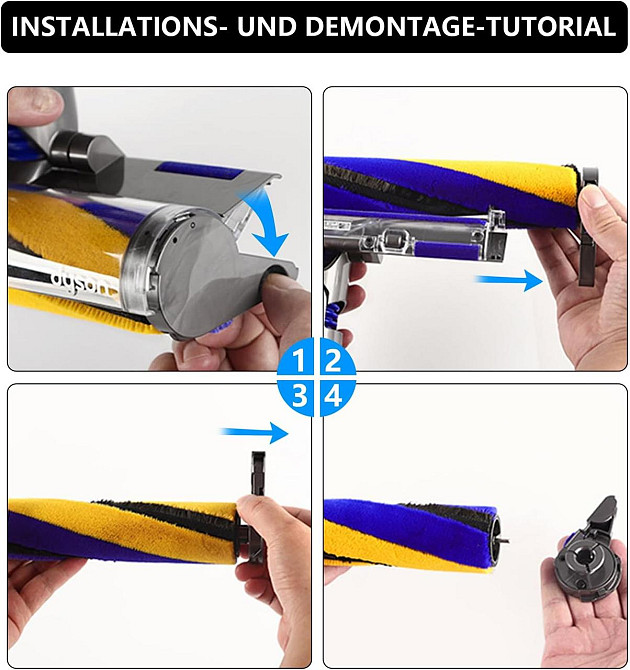 INSTALLATIONS- UND DEMONTAGE-TUTORIAL

dyson

1 2
3 4