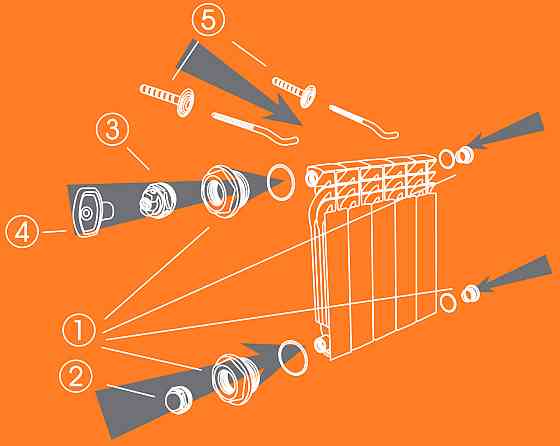 5
3
4
1
2