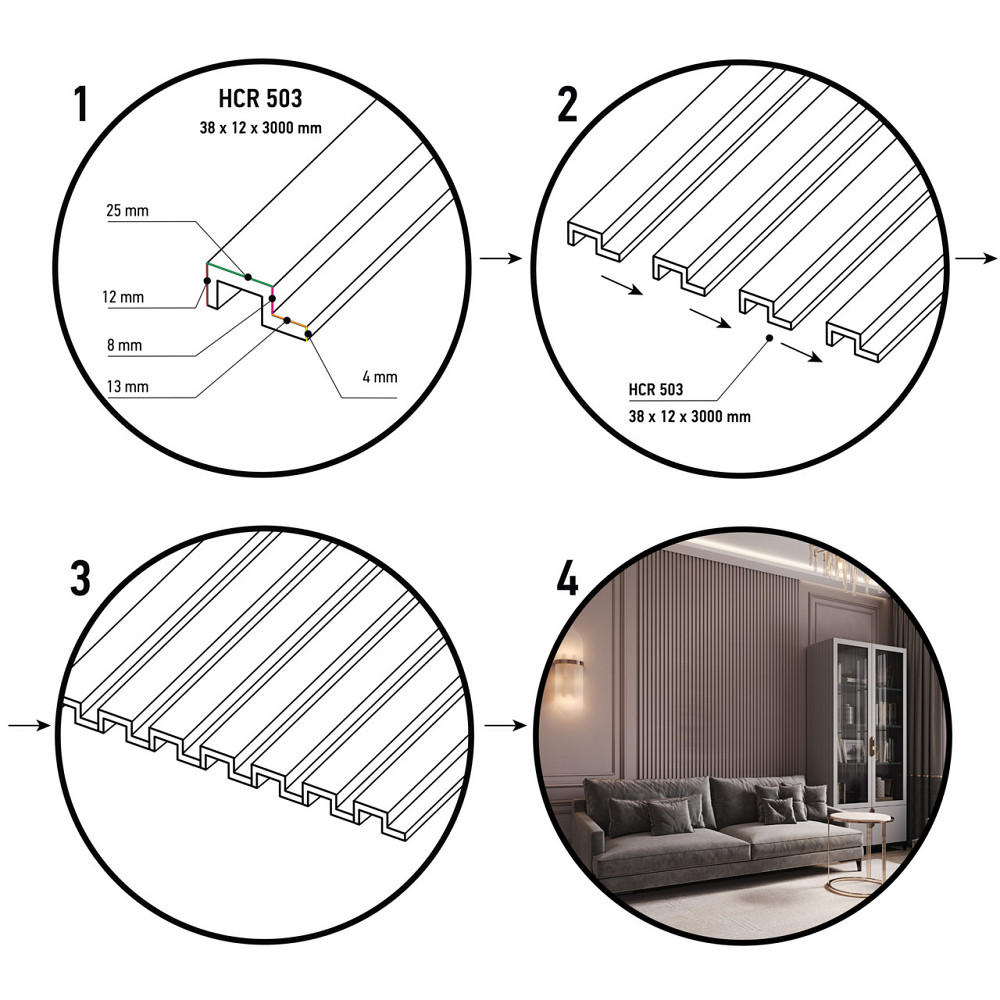 1

HCR 503
38 x 12 x 3000 mm

25 mm
12 mm
8 mm
13 mm
4 mm

2

HCR 503
38 x 12 x 3000 mm

3

4