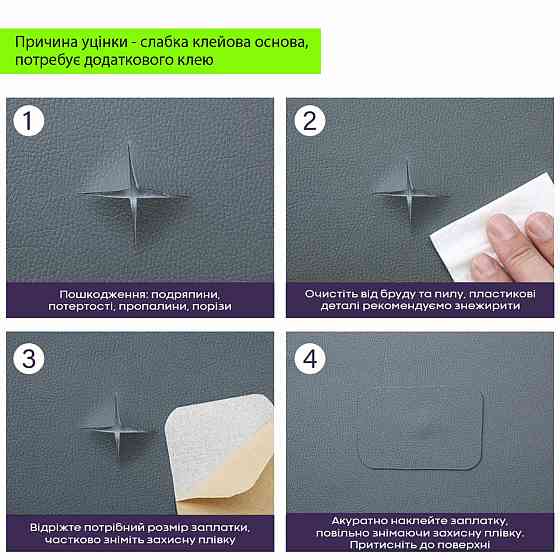 Причина уцінки - слабка клейова основа, потребує додаткового клею

1

Пошкодження: подряпини, потертості, пропалини, порізи

2

Очистіть від бруду та пилу, пластикові деталі рекомендуємо знежирити

3

Відріжте потрібний розмір заплатки, частково зніміть захисну плівку

4

Акуратно наклейте заплатку, повільно знімаючи захисну плівку. Притисніть до поверхні