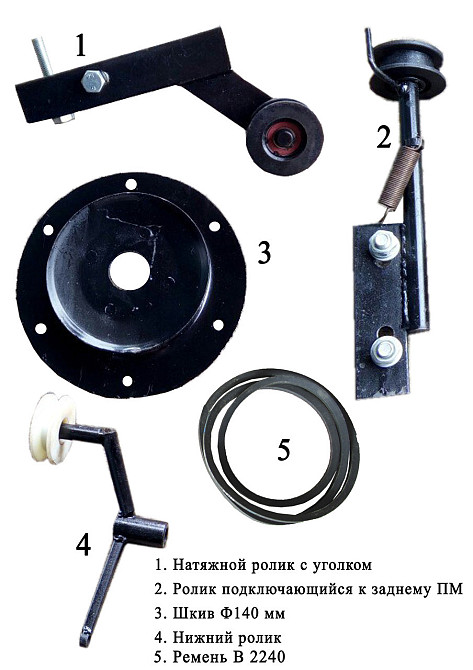 1

2

3

5

4

1. Натяжной ролик с уголком
2. Ролик подключающийся к заднему ПМ
3. Шкив Ф140 мм
4. Нижний ролик
5. Ремень В 2240