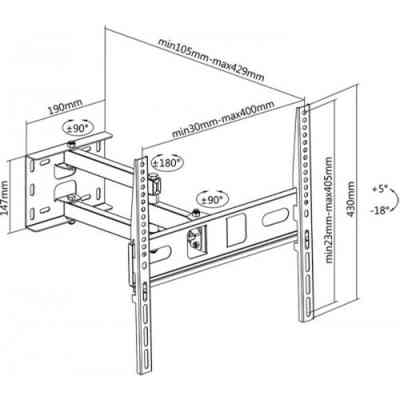 min105mm-max429mm

190mm

±90°

min30mm-max400mm

±180°

147mm

±90°

min23mm-max405mm

430mm

+5°

-18°