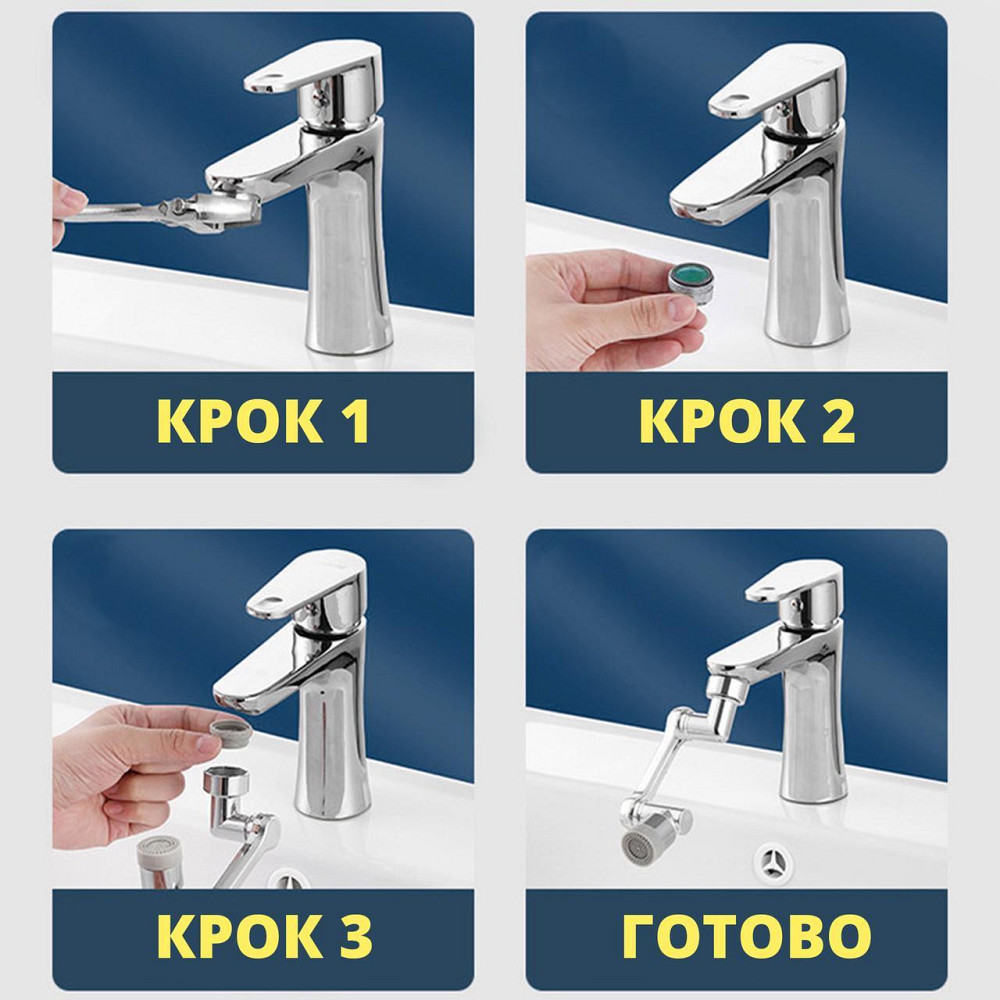 КРОК 1

КРОК 2

КРОК 3

ГОТОВО