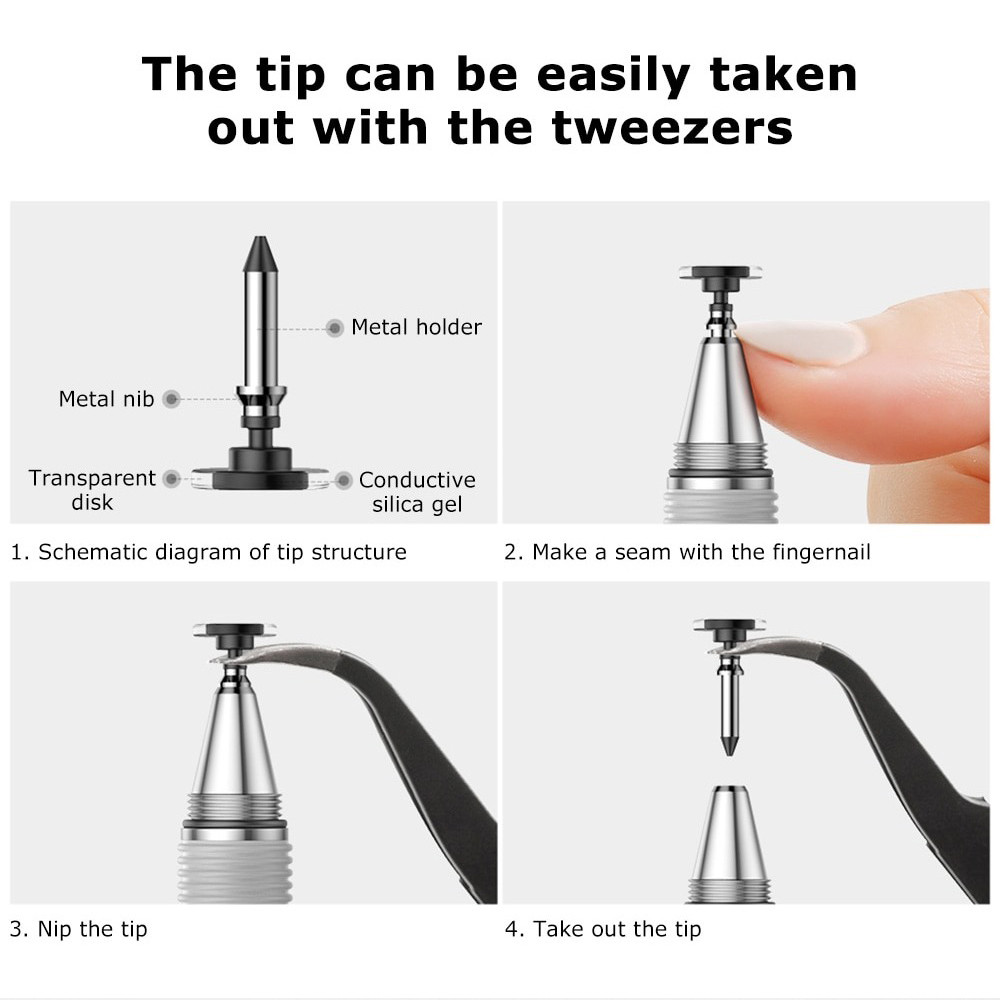 The tip can be easily taken out with the tweezers

Metal holder

Metal nib

Transparent disk

Conductive silica gel

1. Schematic diagram of tip structure

2. Make a seam with the fingernail

3. Nip the tip

4. Take out the tip