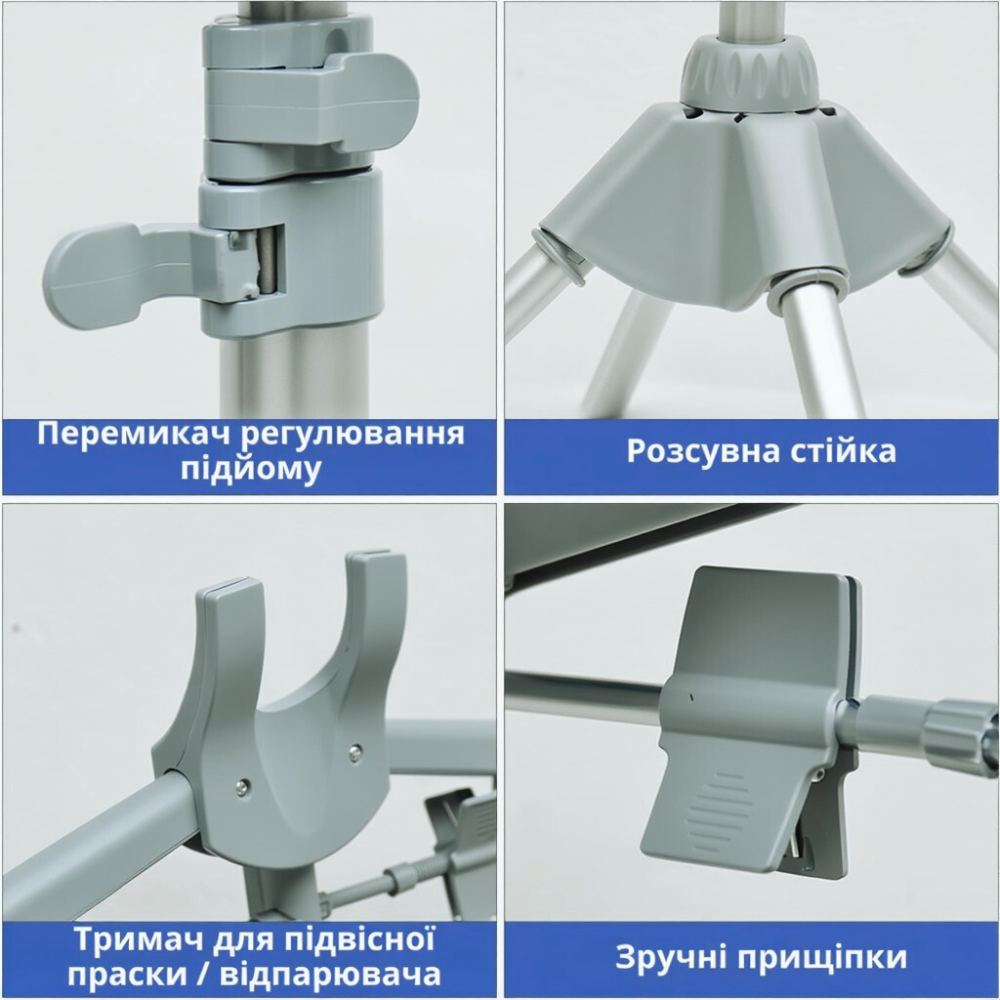 Перемикач регулювання підйому

Розсувна стійка

Тримач для підвісної праски / відпарювача

Зручні прищіпки