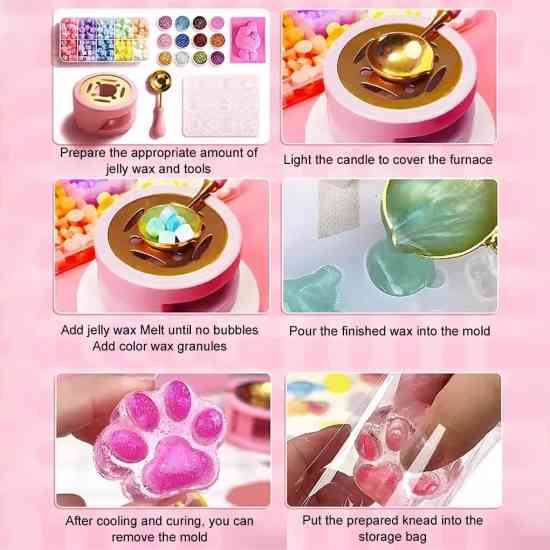 Prepare the appropriate amount of jelly wax and tools

Light the candle to cover the furnace

Add jelly wax Melt until no bubbles
Add color wax granules

Pour the finished wax into the mold

After cooling and curing, you can remove the mold

Put the prepared knead into the storage bag