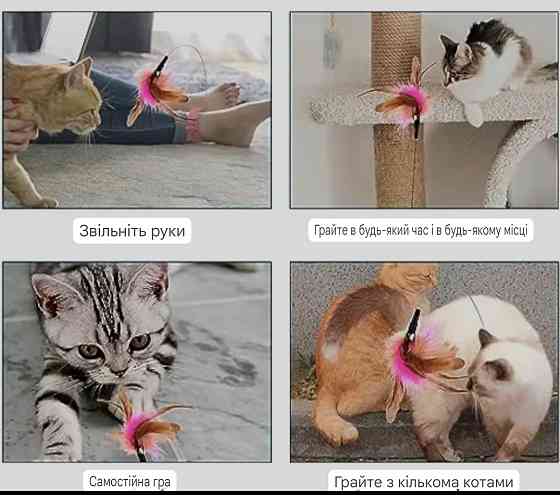 Звільніть руки

Грайте в будь-який час і в будь-якому місці

Самостійна гра

Грайте з кількома котами