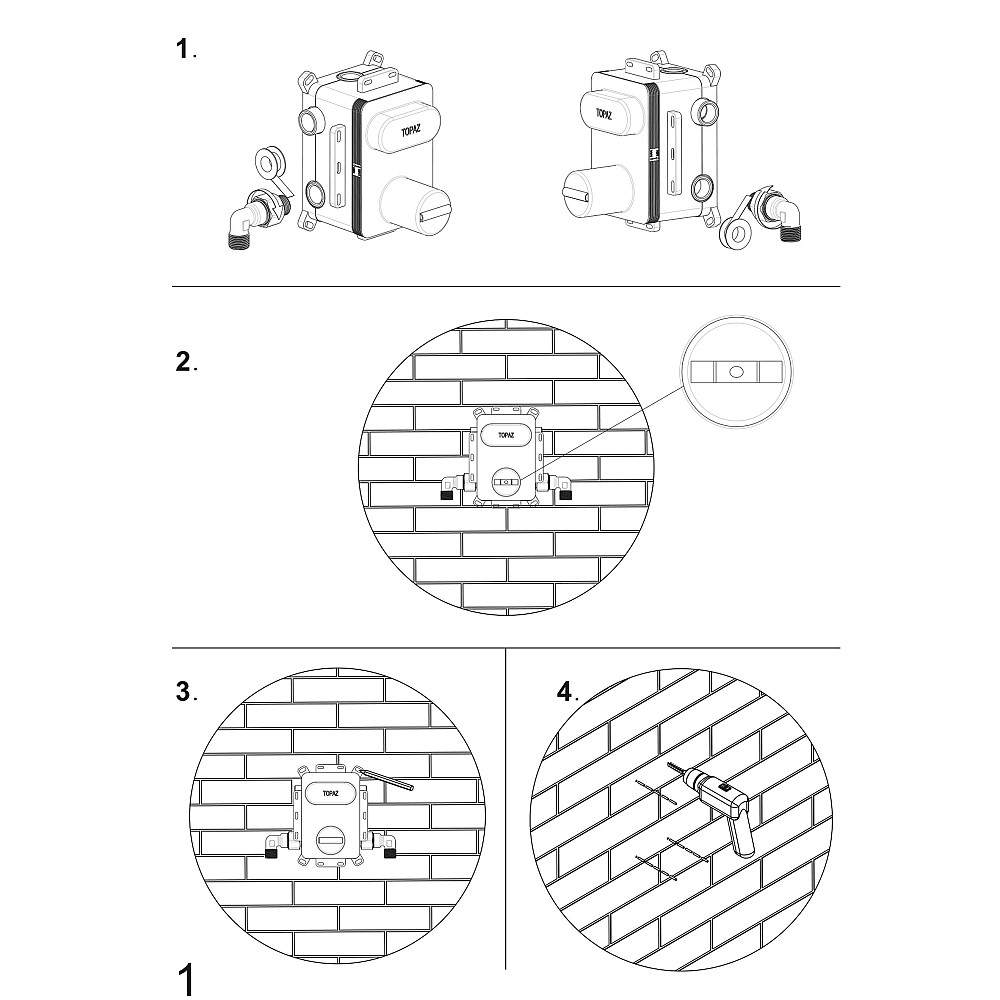 1.

TOPAZ

TOPAZ

2.

TOPAZ

3.

TOPAZ

4.

1