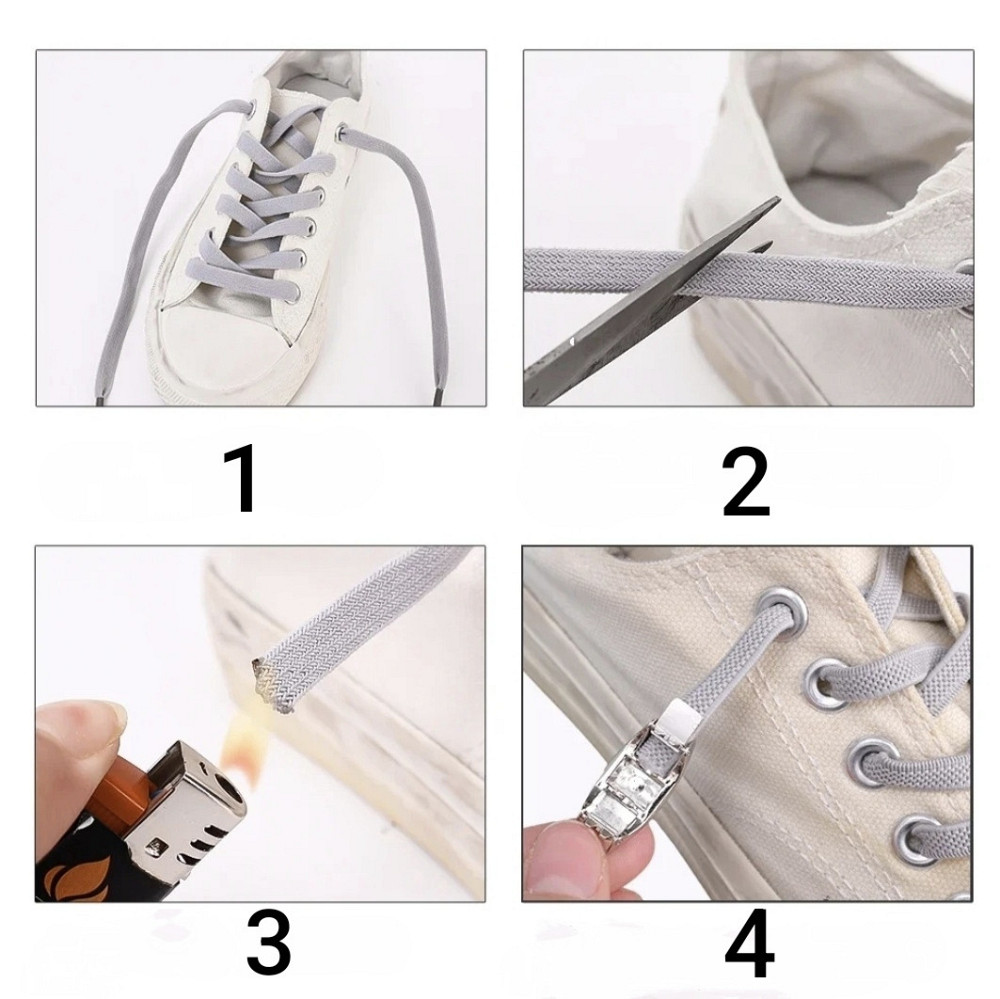 1

2

3

4