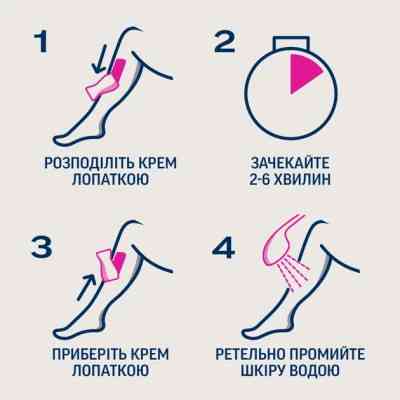 1

РОЗПОДІЛІТЬ КРЕМ ЛОПАТКОЮ

2

ЗАЧЕКАЙТЕ 2-6 ХВИЛИН

3

ПРИБЕРІТЬ КРЕМ ЛОПАТКОЮ

4

РЕТЕЛЬНО ПРОМИЙТЕ ШКІРУ ВОДОЮ