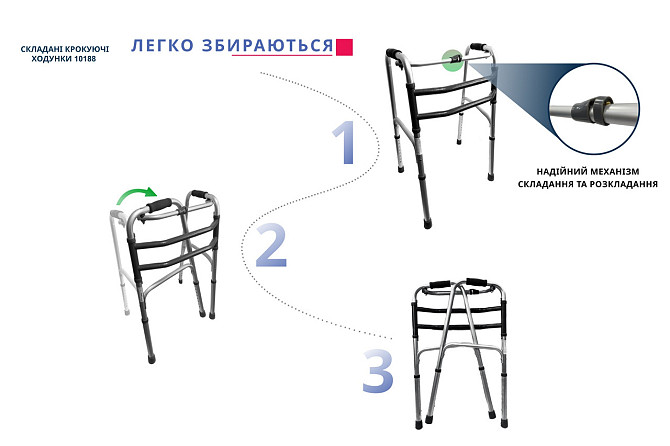 СКЛАДАНІ КРОКУЮЧІ ХОДУНКИ 10188

ЛЕГКО ЗБИРАЮТЬСЯ

1

НАДІЙНИЙ МЕХАНІЗМ СКЛАДАННЯ ТА РОЗКЛАДАННЯ

2

3