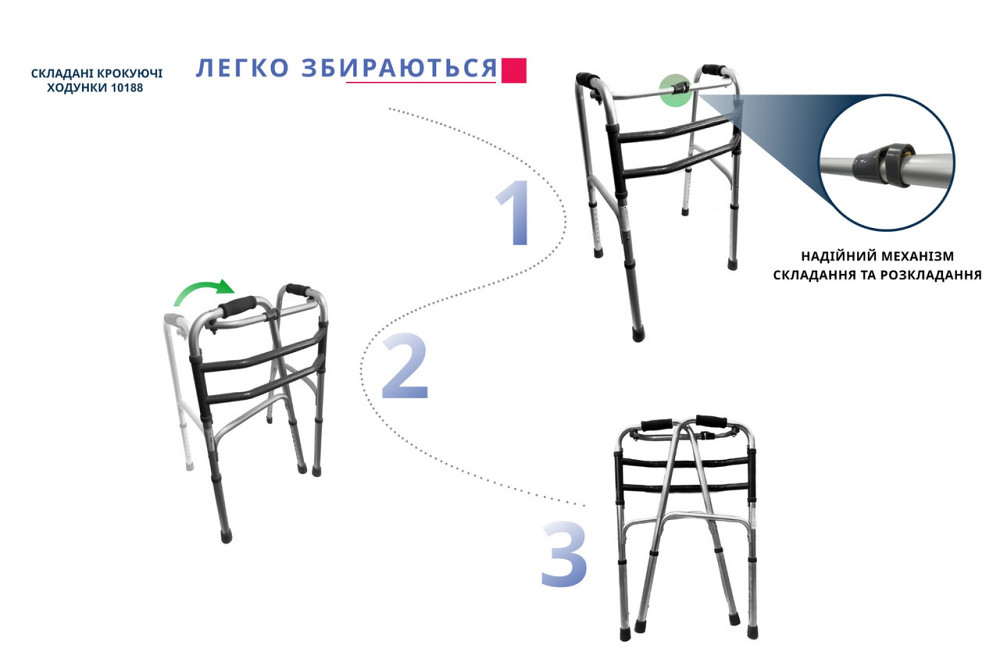 СКЛАДАНІ КРОКУЮЧІ ХОДУНКИ 10188

ЛЕГКО ЗБИРАЮТЬСЯ

1

НАДІЙНИЙ МЕХАНІЗМ СКЛАДАННЯ ТА РОЗКЛАДАННЯ

2

3