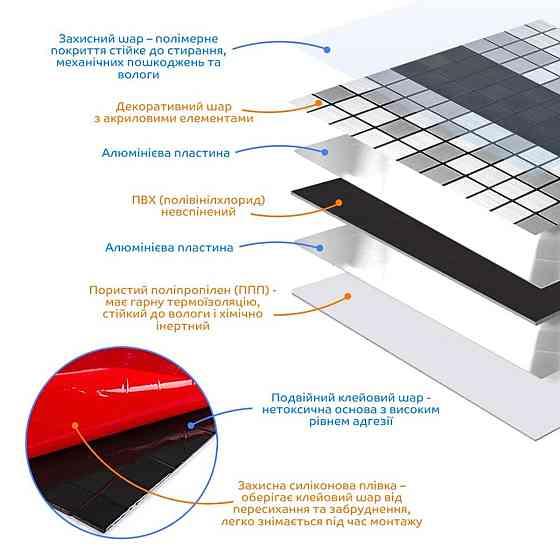 Захисний шар – полімерне покриття стійке до стирання, механічних пошкоджень та вологи

Декоративний шар з акриловими елементами

Алюмінієва пластина

ПВХ (полівінілхлорид) невспінений

Алюмінієва пластина

Пористий поліпропілен (ППП) - має гарну термоізоляцію, стійкий до вологи і хімічно інертний

Подвійний клейовий шар - нетоксична основа з високим рівнем адгезії

Захисна силіконова плівка – оберігає клейовий шар від пересихання та забруднення, легко знімається під час монтажу