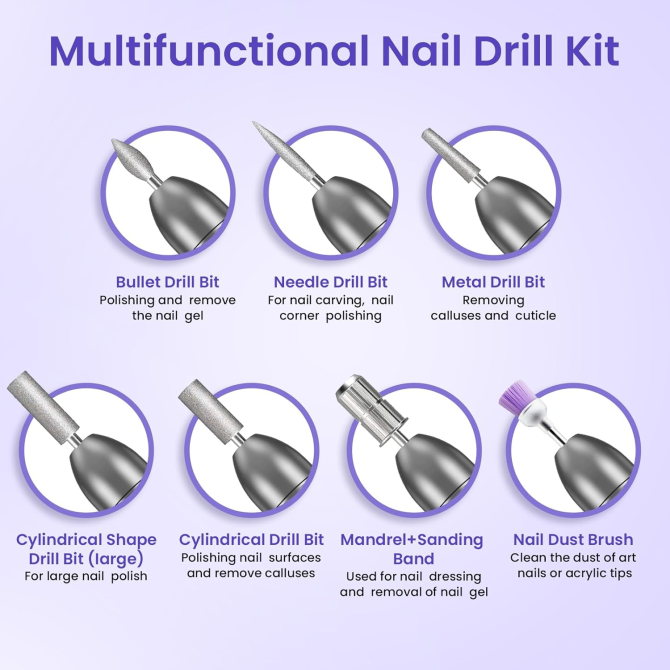 Multifunctional Nail Drill Kit

Bullet Drill Bit
Polishing and remove the nail gel

Needle Drill Bit
For nail carving, nail corner polishing

Metal Drill Bit
Removing calluses and cuticle

Cylindrical Shape Drill Bit (large)
For large nail polish

Cylindrical Drill Bit
Polishing nail surfaces and remove calluses

Mandrel+Sanding Band
Used for nail dressing and removal of nail gel

Nail Dust Brush
Clean the dust of art nails or acrylic tips