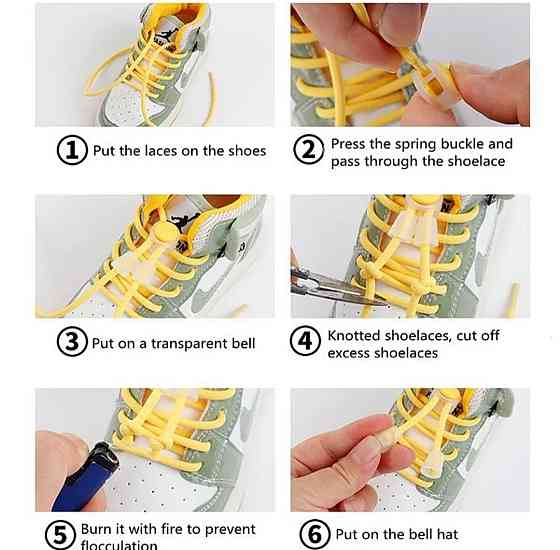 ① Put the laces on the shoes

② Press the spring buckle and pass through the shoelace

③ Put on a transparent bell

④ Knotted shoelaces, cut off excess shoelaces

⑤ Burn it with fire to prevent flocculation

⑥ Put on the bell hat