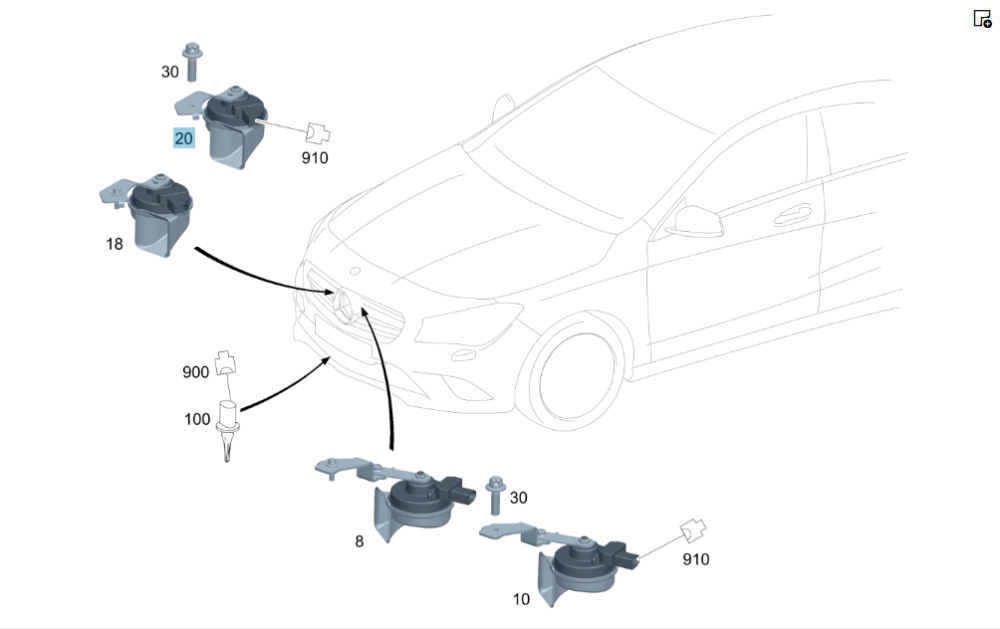 30
20
910
18
900
100
30
8
910
10