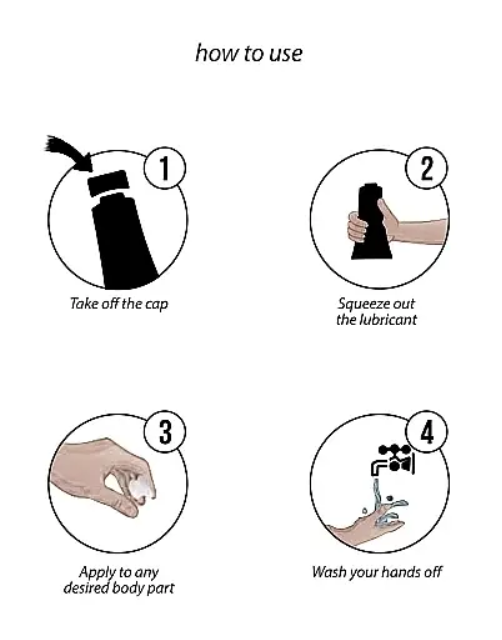 how to use

1

Take off the cap

2

Squeeze out the lubricant

3

Apply to any desired body part

4

Wash your hands off