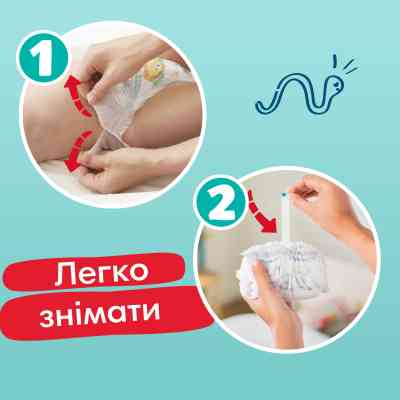 1

2

Легко
знімати