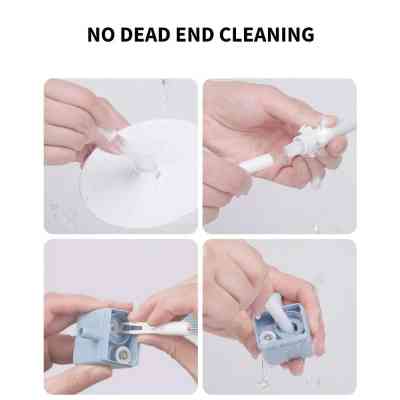 NO DEAD END CLEANING