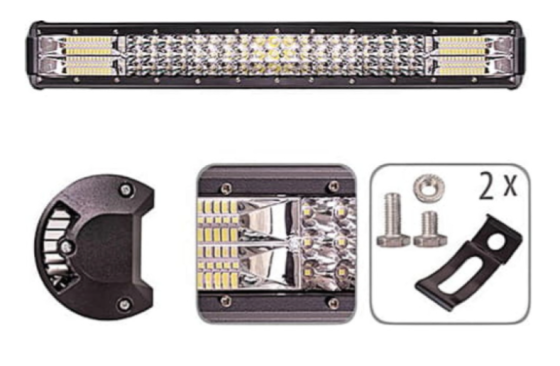 2 x