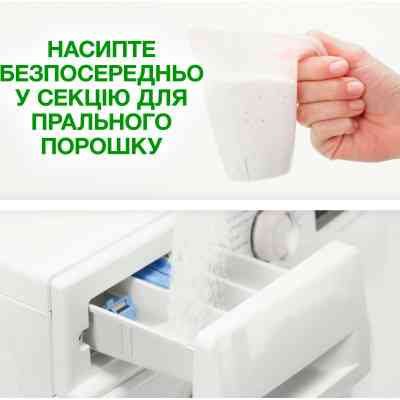 НАСИПТЕ БЕЗПОСЕРЕДНЬО У СЕКЦІЮ ДЛЯ ПРАЛЬНОГО ПОРОШКУ