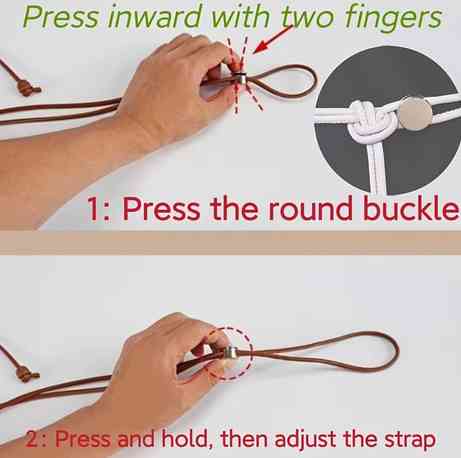 Press inward with two fingers

1: Press the round buckle

2: Press and hold, then adjust the strap