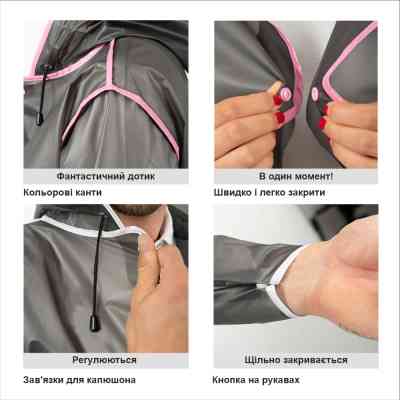 Фантастичний дотик

Кольорові канти

В один момент!

Швидко і легко закрити

Регулюються

Зав'язки для капюшона

Щільно закривається

Кнопка на рукавах