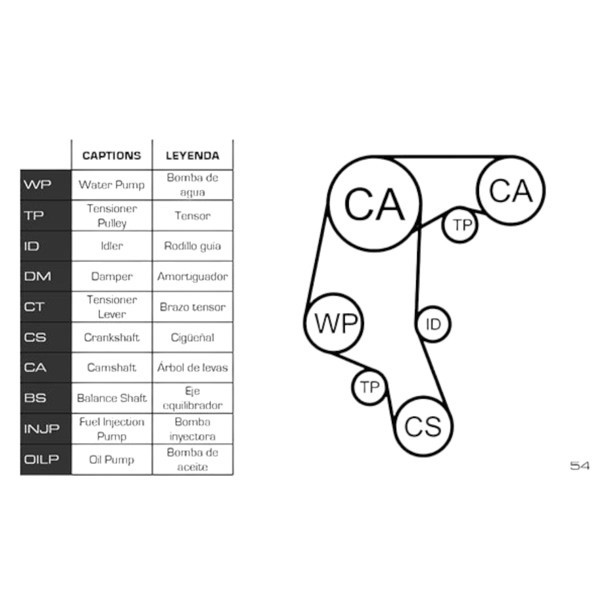 | | CAPTIONS | LEYENDA |
|---|---|---|
| WP | Water Pump | Bomba de agua |
| TP | Tensioner Pulley | Tensor |
| ID | Idler | Rodillo guia |
| DM | Damper | Amortiguador |
| CT | Tensioner Lever | Brazo tensor |
| CS | Crankshaft | Cigüeñal |
| CA | Camshaft | Árbol de levas |
| BS | Balance Shaft | Eje equilibrador |
| INJP | Fuel Injection Pump | Bomba inyectora |
| OILP | Oil Pump | Bomba de aceite |

CA
CA
TP
WP
ID
TP
CS

54