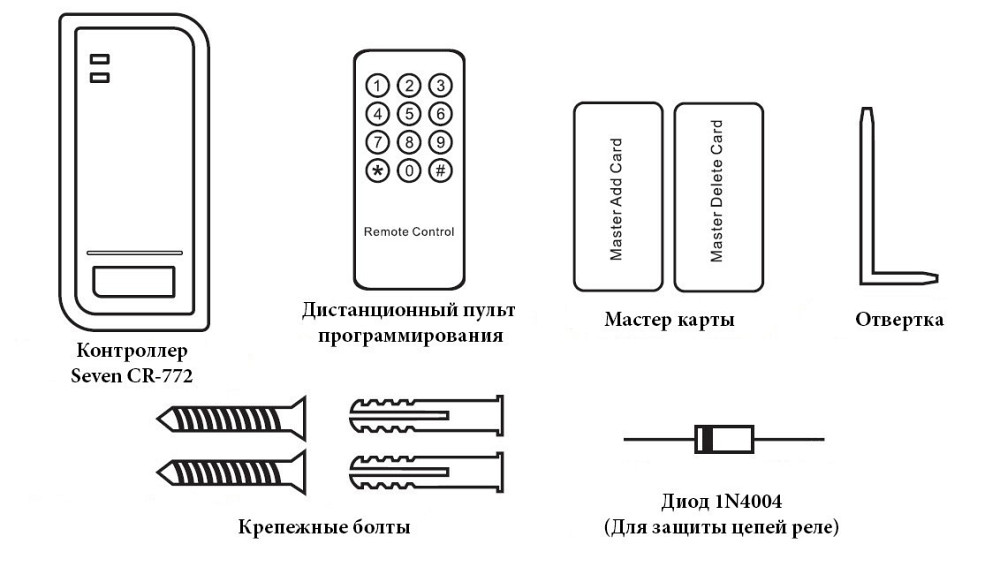 1 2 3
4 5 6
7 8 9
* 0 #

Remote Control

Master Add Card

Master Delete Card

Контроллер
Seven CR-772

Дистанционный пульт программирования

Мастер карты

Отвертка

Крепежные болты

Диод 1N4004
(Для защиты цепей реле)