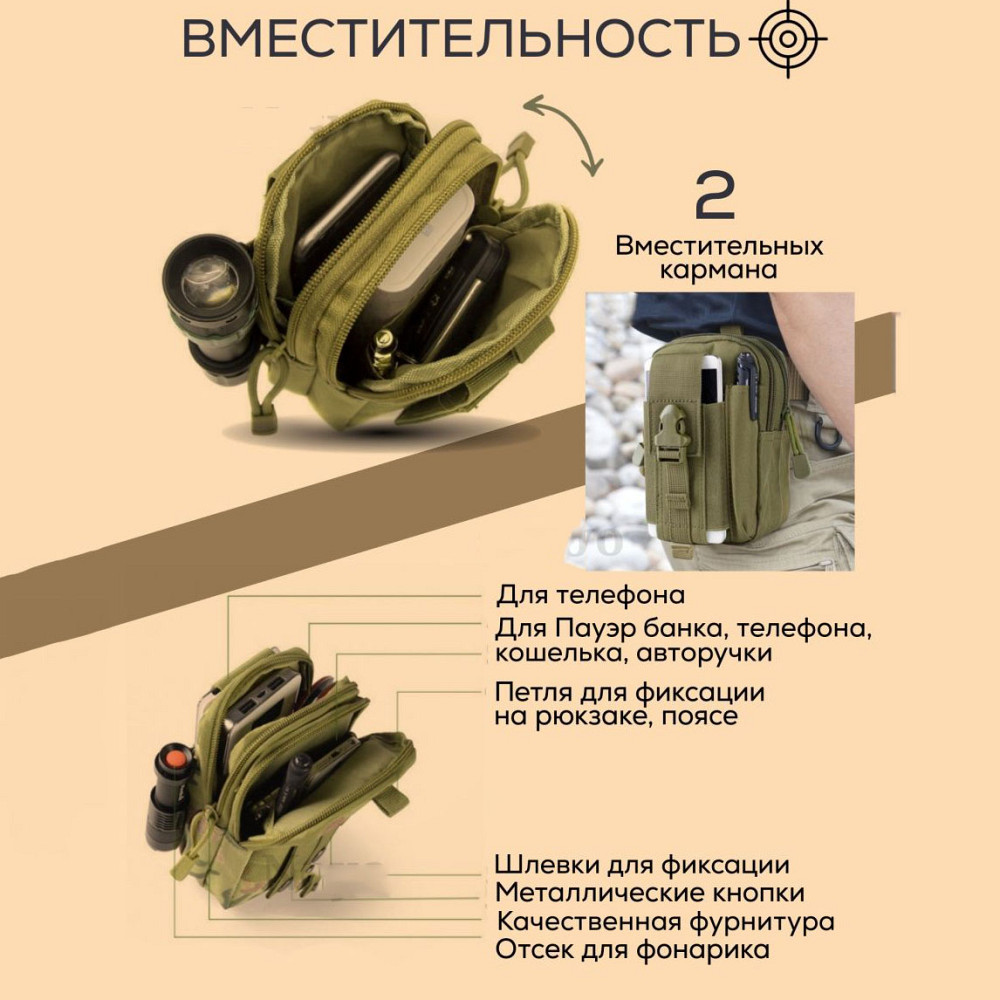 ВМЕСТИТЕЛЬНОСТЬ

2
Вместительных кармана

Для телефона
Для Пауэр банка, телефона, кошелька, авторучки
Петля для фиксации на рюкзаке, поясе

Шлевки для фиксации
Металлические кнопки
Качественная фурнитура
Отсек для фонарика