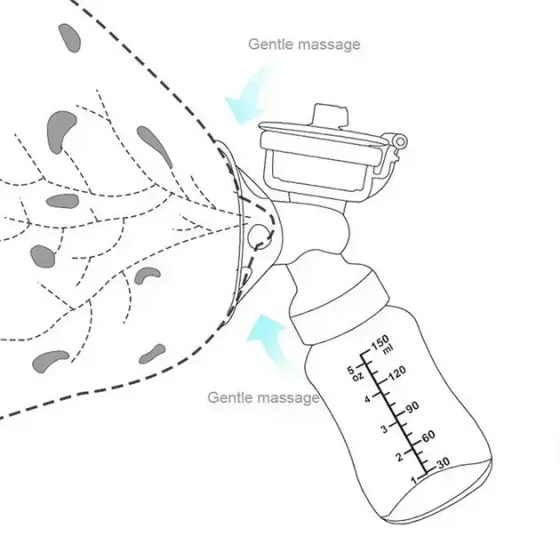 Gentle massage

Gentle massage

150 ml
5 oz
120
4
90
3
60
2
30
1