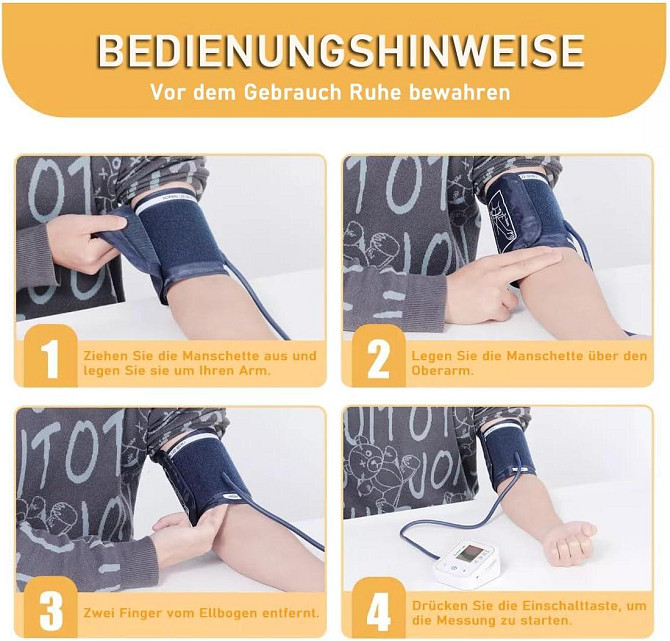 BEDIENUNGSHINWEISE
Vor dem Gebrauch Ruhe bewahren

1 Ziehen Sie die Manschette aus und legen Sie sie um Ihren Arm.

2 Legen Sie die Manschette über den Oberarm.

3 Zwei Finger vom Ellbogen entfernt.

4 Drücken Sie die Einschalttaste, um die Messung zu starten.