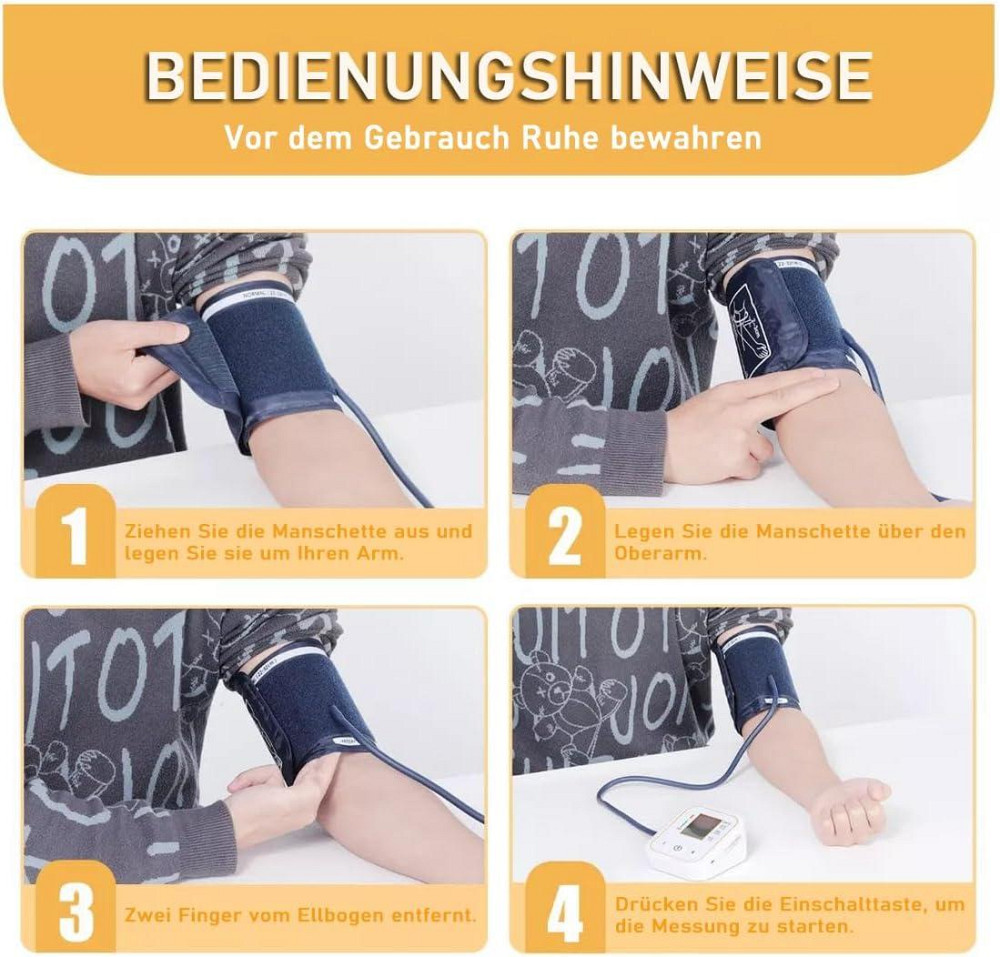 BEDIENUNGSHINWEISE
Vor dem Gebrauch Ruhe bewahren

1 Ziehen Sie die Manschette aus und legen Sie sie um Ihren Arm.

2 Legen Sie die Manschette über den Oberarm.

3 Zwei Finger vom Ellbogen entfernt.

4 Drücken Sie die Einschalttaste, um die Messung zu starten.