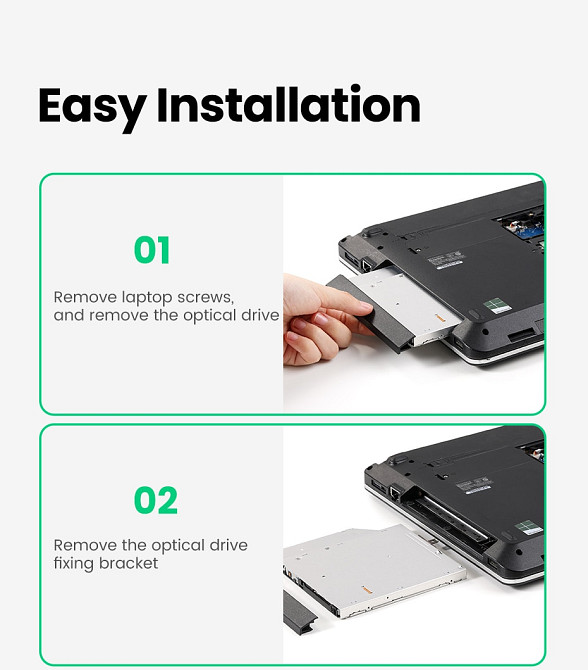 Easy Installation

01

Remove laptop screws, and remove the optical drive

02

Remove the optical drive fixing bracket