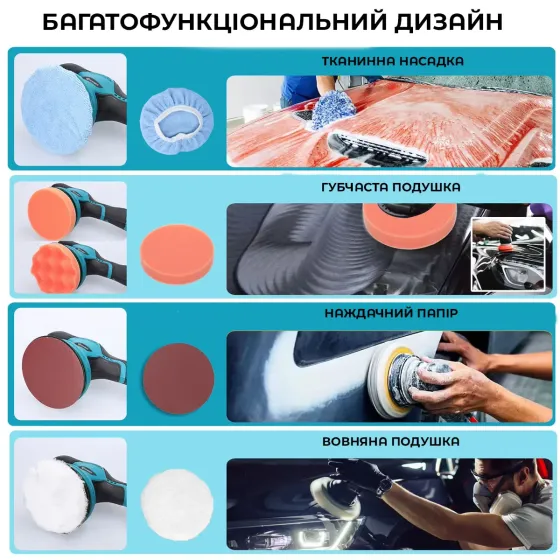 БАГАТОФУНКЦІОНАЛЬНИЙ ДИЗАЙН

ТКАНИННА НАСАДКА

ГУБЧАСТА ПОДУШКА

НАЖДАЧНИЙ ПАПІР

ВОВНЯНА ПОДУШКА