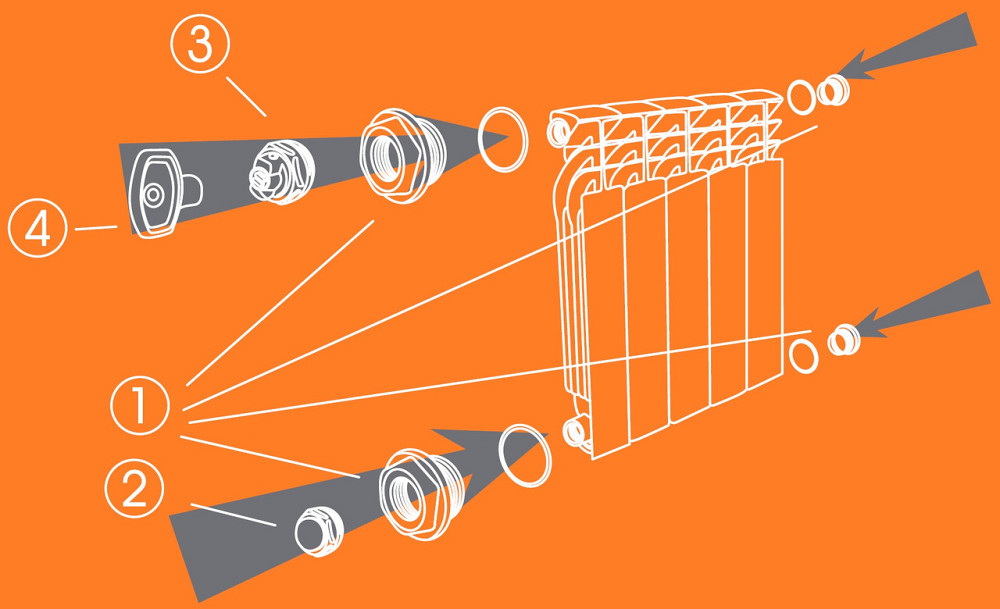 3
4
1
2