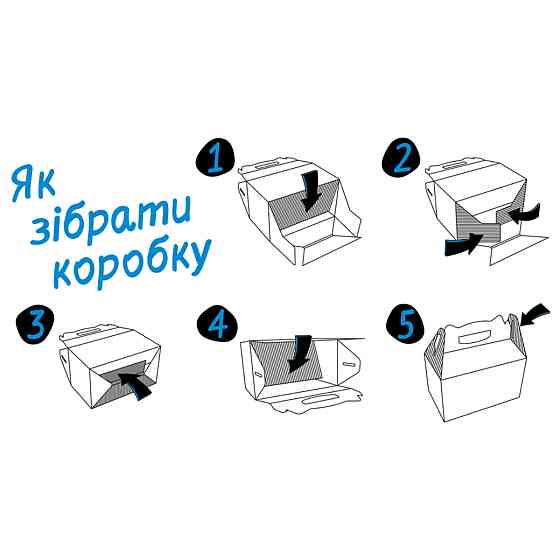 Як зібрати коробку

1

2

3

4

5