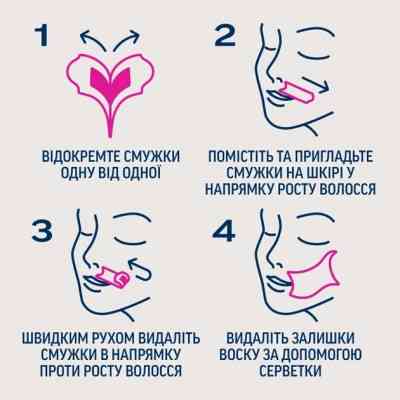 1

ВІДОКРЕМТЕ СМУЖКИ ОДНУ ВІД ОДНОЇ

2

ПОМІСТІТЬ ТА ПРИГЛАДЬТЕ СМУЖКИ НА ШКІРІ У НАПРЯМКУ РОСТУ ВОЛОССЯ

3

ШВИДКИМ РУХОМ ВИДАЛІТЬ СМУЖКИ В НАПРЯМКУ ПРОТИ РОСТУ ВОЛОССЯ

4

ВИДАЛІТЬ ЗАЛИШКИ ВОСКУ ЗА ДОПОМОГОЮ СЕРВЕТКИ